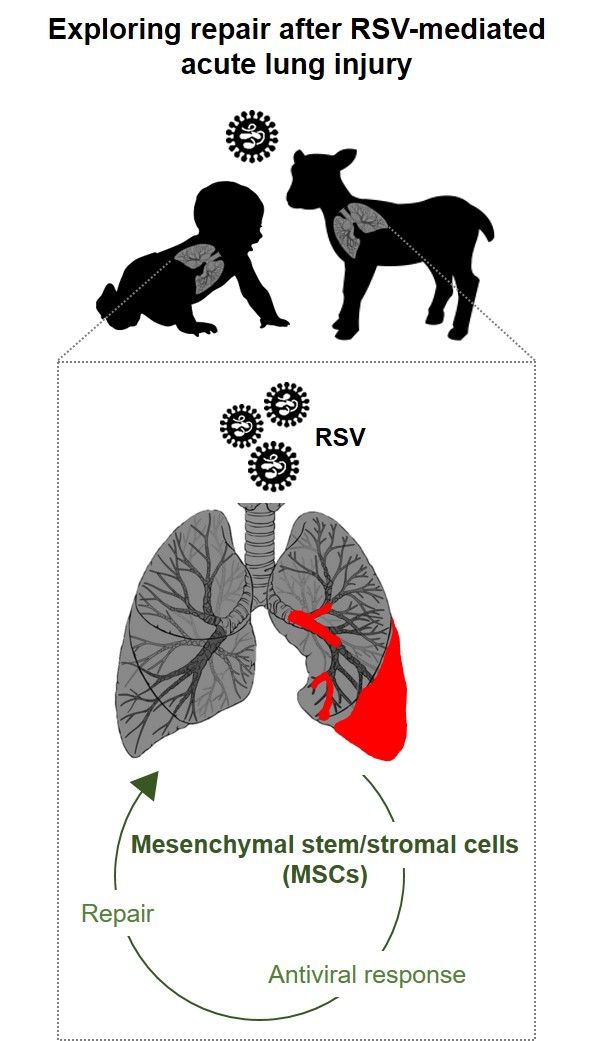 Exploring repair after RSV-mediated acute lung injury

RSV

Mesenchymal stem/stromal cells (MSCs)

Repair

Antiviral response