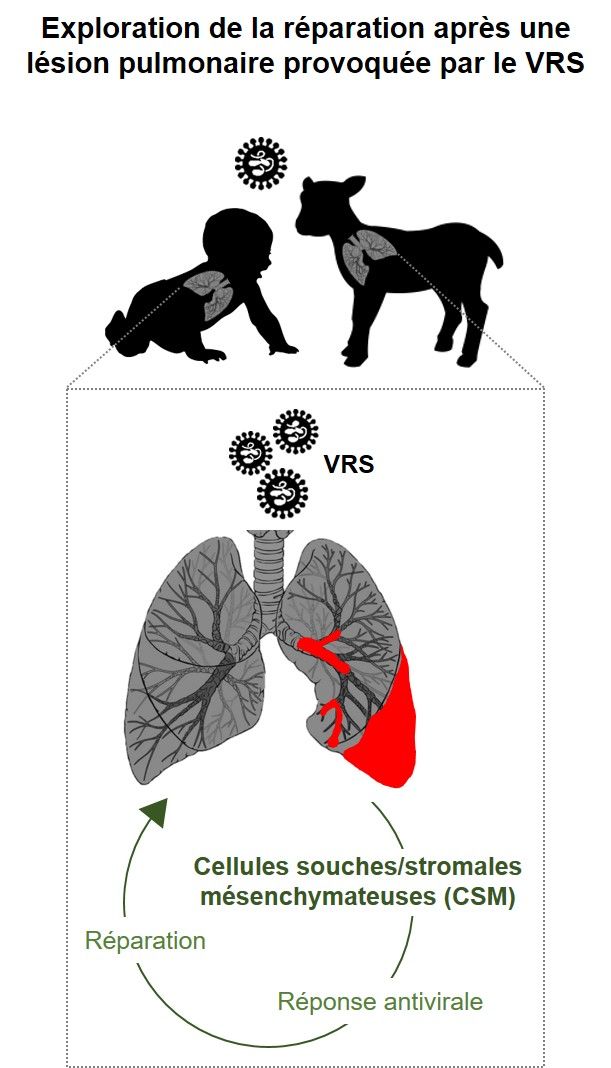 Exploration de la réparation après une lésion pulmonaire provoquée par le VRS

VRS

Cellules souches/stromales mésenchymateuses (CSM)

Réparation

Réponse antivirale