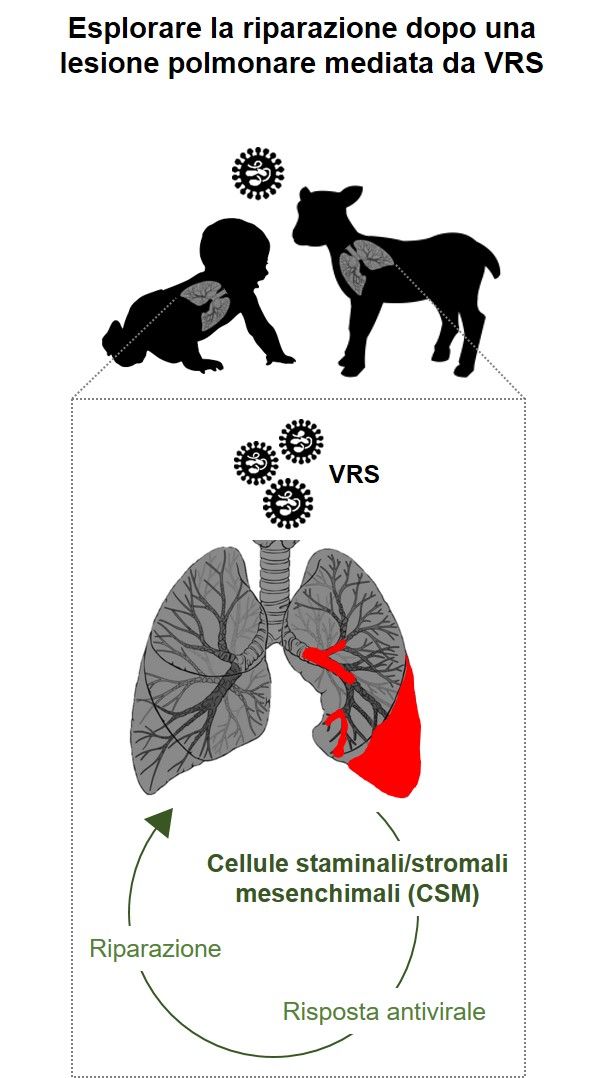 Esplorare la riparazione dopo una lesione polmonare mediata da VRS

VRS

Cellule staminali/stromali mesenchimali (CSM)

Riparazione

Risposta antivirale